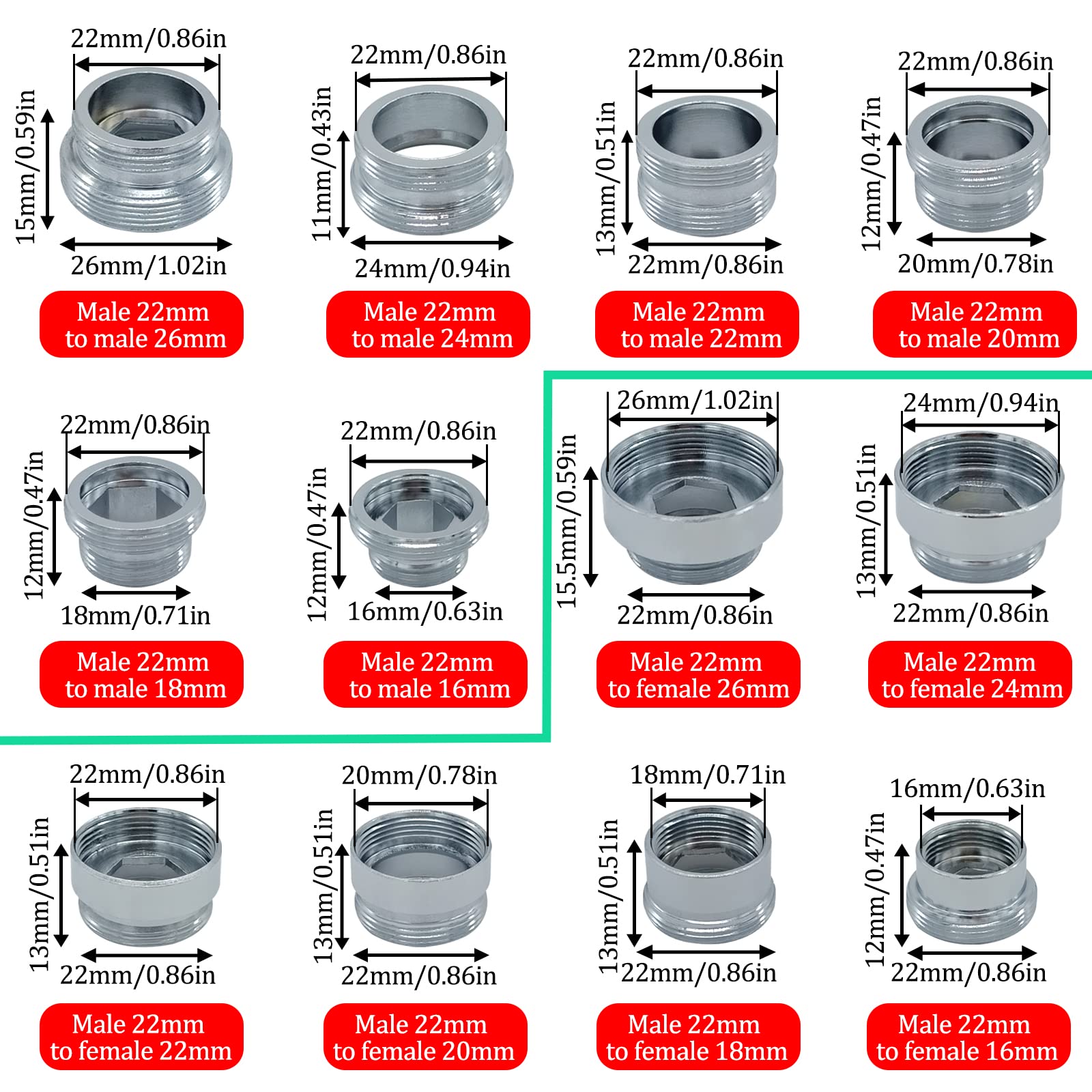 22mm/0.86in
15mm/0.59in
26mm/1.02in
Male 22mm to male 26mm

22mm/0.86in
11mm/0.43in
24mm/0.94in
Male 22mm to male 24mm

22mm/0.86in
13mm/0.51in
22mm/0.86in
Male 22mm to male 22mm

22mm/0.86in
12mm/0.47in
20mm/0.78in
Male 22mm to male 20mm

22mm/0.86in
12mm/0.47in
18mm/0.71in
Male 22mm to male 18mm

22mm/0.86in
12mm/0.47in
16mm/0.63in
Male 22mm to male 16mm

26mm/1.02in
15.5mm/0.59in
22mm/0.86in
Male 22mm to female 26mm

24mm/0.94in
13mm/0.51in
22mm/0.86in
Male 22mm to female 24mm

22mm/0.86in
13mm/0.51in
22mm/0.86in
Male 22mm to female 22mm

20mm/0.78in
13mm/0.51in
22mm/0.86in
Male 22mm to female 20mm

18mm/0.71in
13mm/0.51in
22mm/0.86in
Male 22mm to female 18mm

16mm/0.63in
12mm/0.47in
22mm/0.86in
Male 22mm to female 16mm