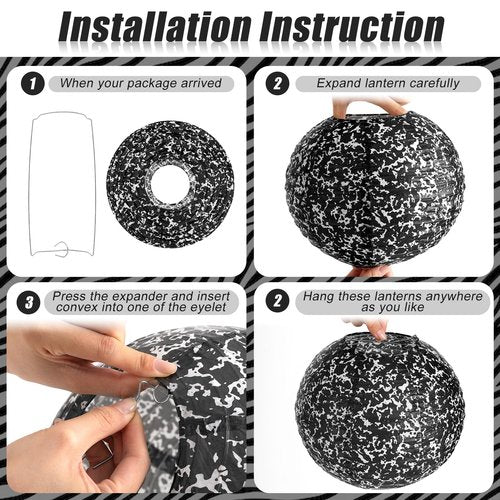 Installation Instruction

1 When your package arrived

2 Expand lantern carefully

3 Press the expander and insert convex into one of the eyelet

2 Hang these lanterns anywhere as you like