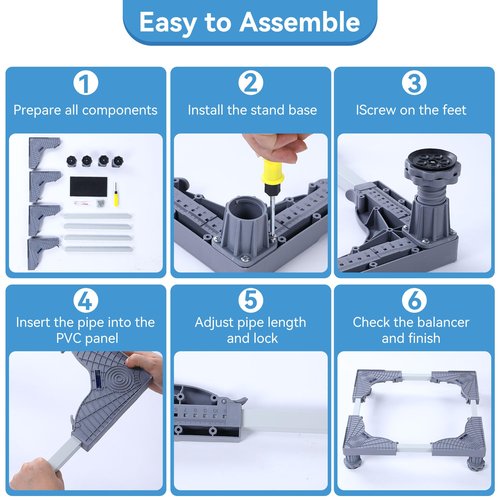 Easy to Assemble

1
Prepare all components

2
Install the stand base

3
IScrew on the feet

4
Insert the pipe into the PVC panel

5
Adjust pipe length and lock

6
Check the balancer and finish