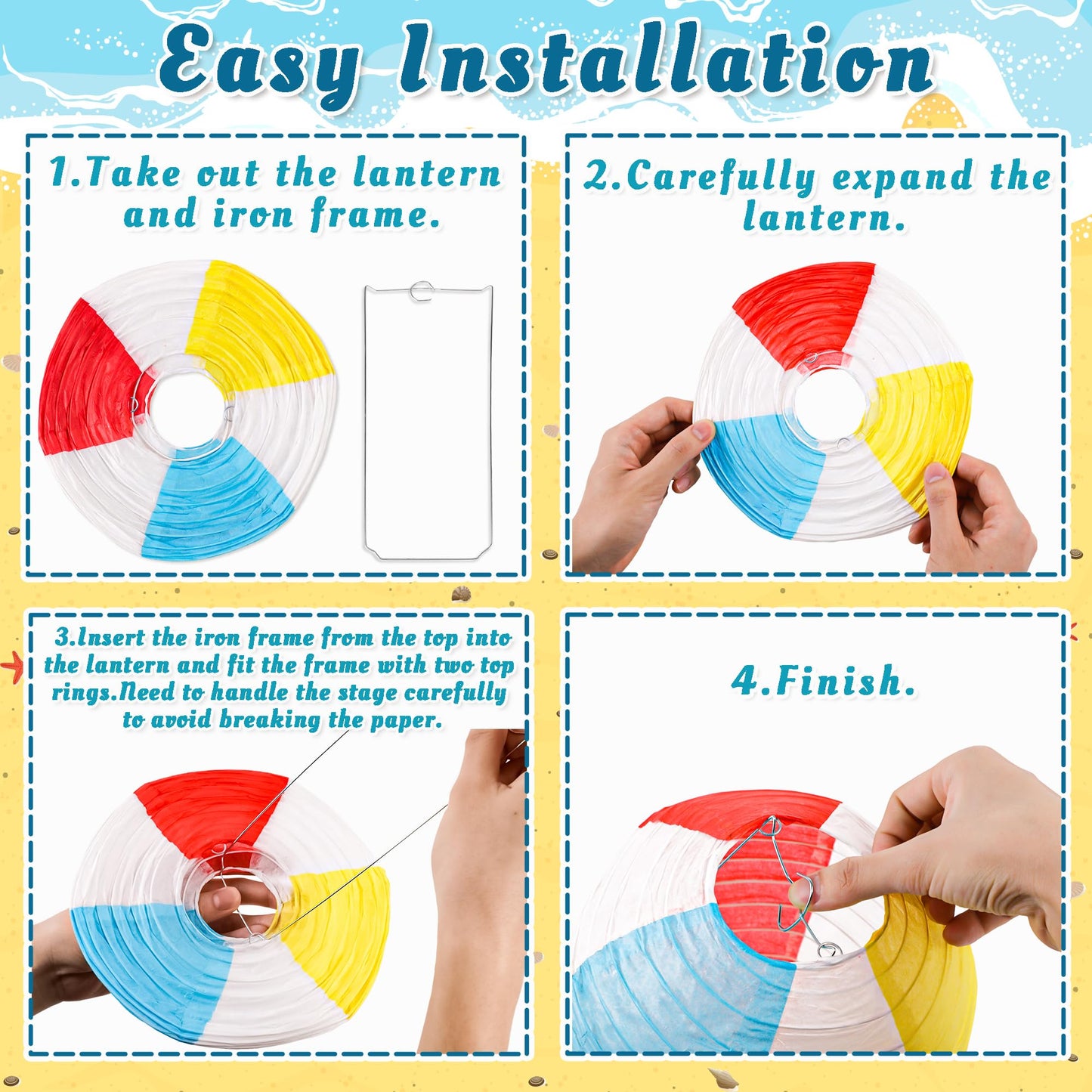 Easy Installation

1.Take out the lantern and iron frame.

2.Carefully expand the lantern.

3.Insert the iron frame from the top into the lantern and fit the frame with two top rings.Need to handle the stage carefully to avoid breaking the paper.

4.Finish.