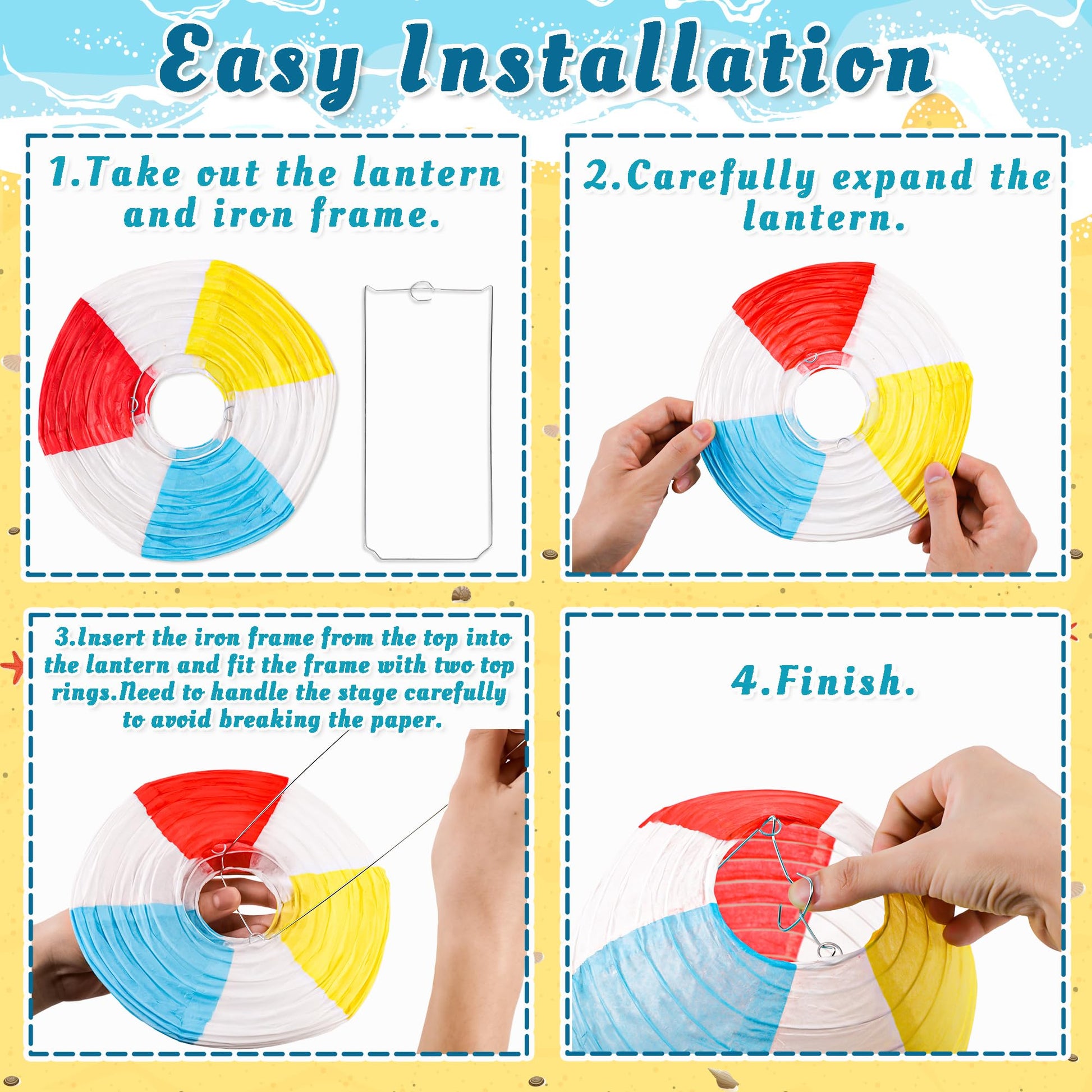 Easy Installation

1.Take out the lantern and iron frame.

2.Carefully expand the lantern.

3.Insert the iron frame from the top into the lantern and fit the frame with two top rings.Need to handle the stage carefully to avoid breaking the paper.

4.Finish.