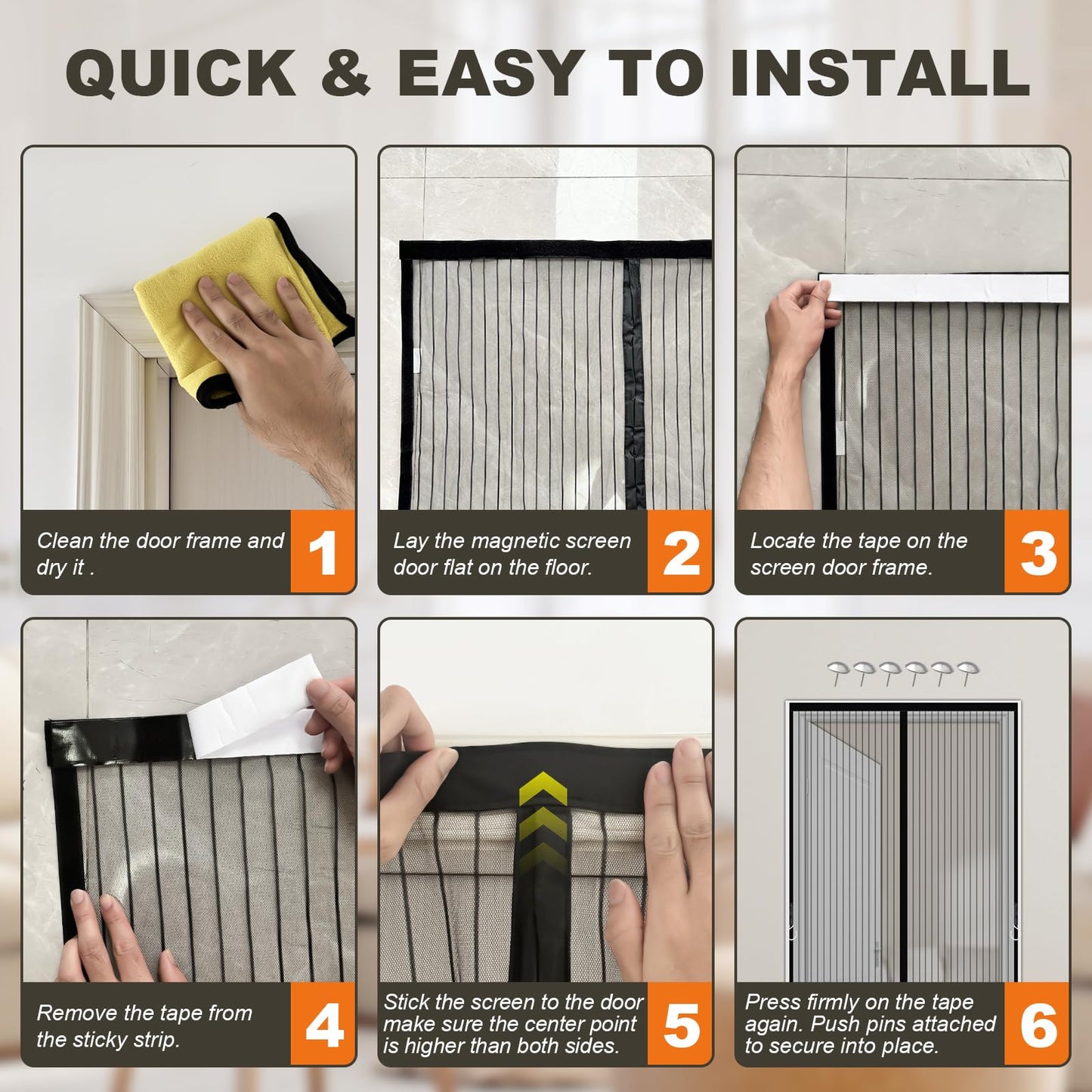 QUICK & EASY TO INSTALL

Clean the door frame and dry it .

1

Lay the magnetic screen door flat on the floor.

2

Locate the tape on the screen door frame.

3

Remove the tape from the sticky strip.

4

Stick the screen to the door make sure the center point is higher than both sides.

5

Press firmly on the tape again. Push pins attached to secure into place.

6