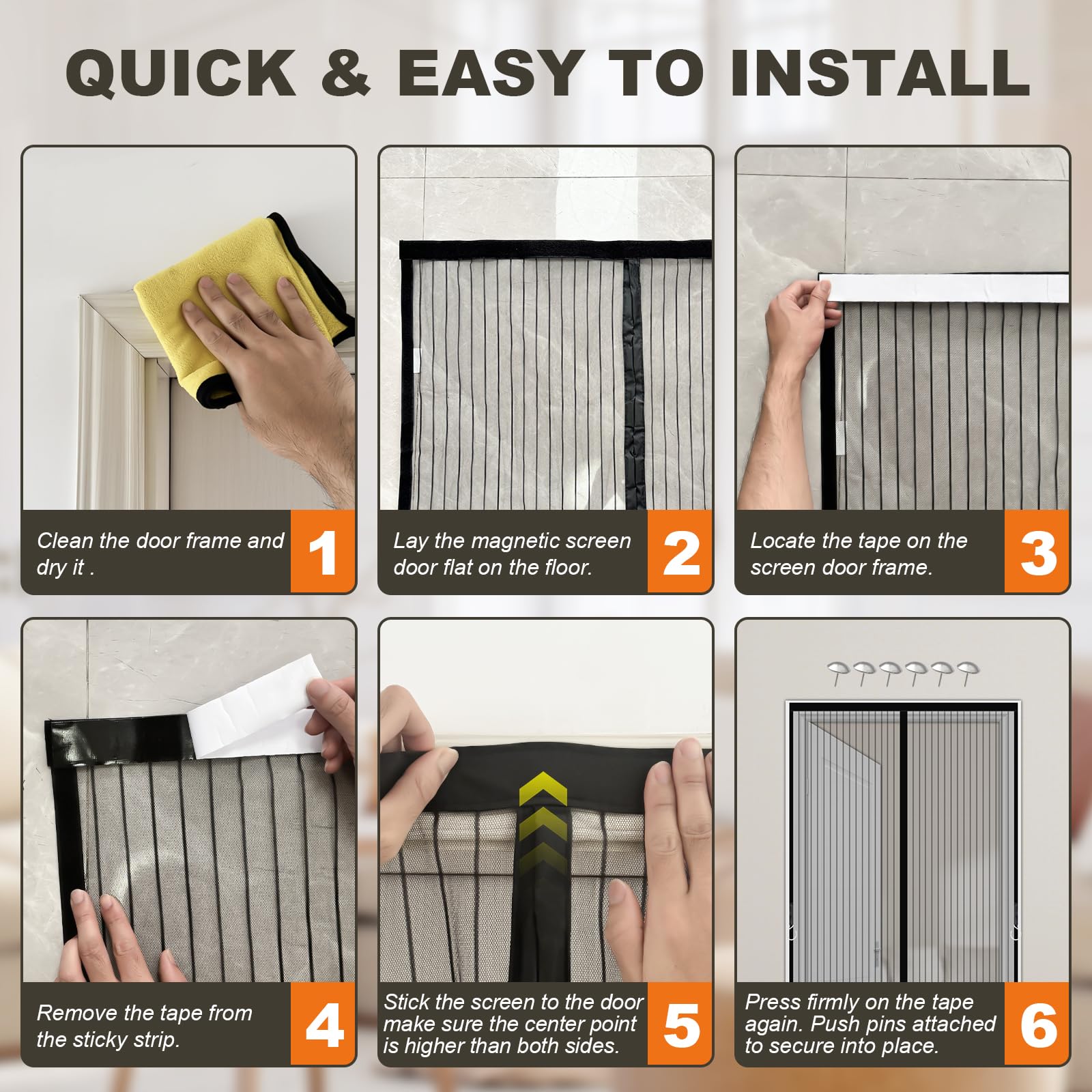 QUICK & EASY TO INSTALL

Clean the door frame and dry it .

1

Lay the magnetic screen door flat on the floor.

2

Locate the tape on the screen door frame.

3

Remove the tape from the sticky strip.

4

Stick the screen to the door make sure the center point is higher than both sides.

5

Press firmly on the tape again. Push pins attached to secure into place.

6