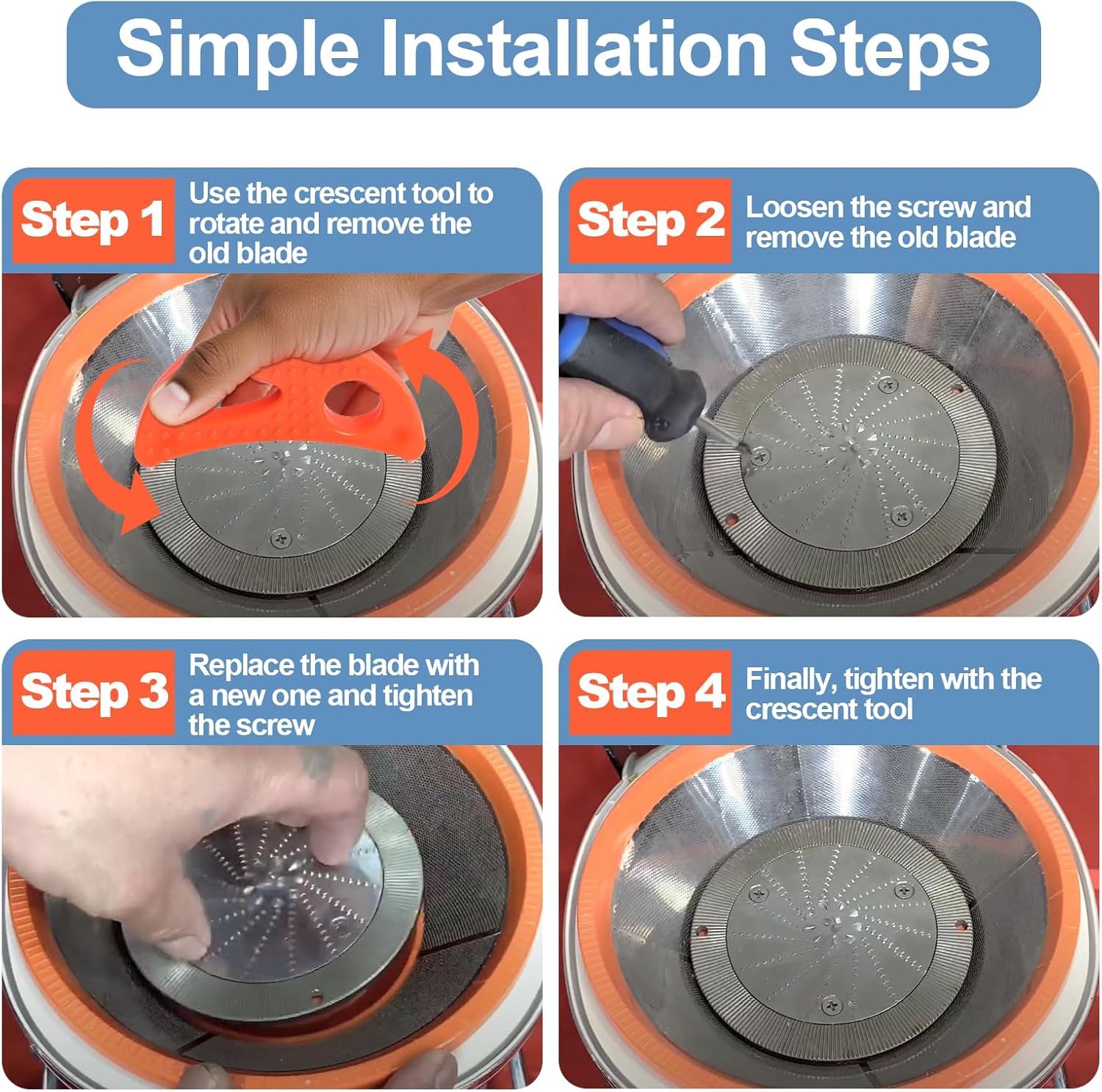 Simple Installation Steps

Step 1 Use the crescent tool to rotate and remove the old blade

Step 2 Loosen the screw and remove the old blade

Step 3 Replace the blade with a new one and tighten the screw

Step 4 Finally, tighten with the crescent tool