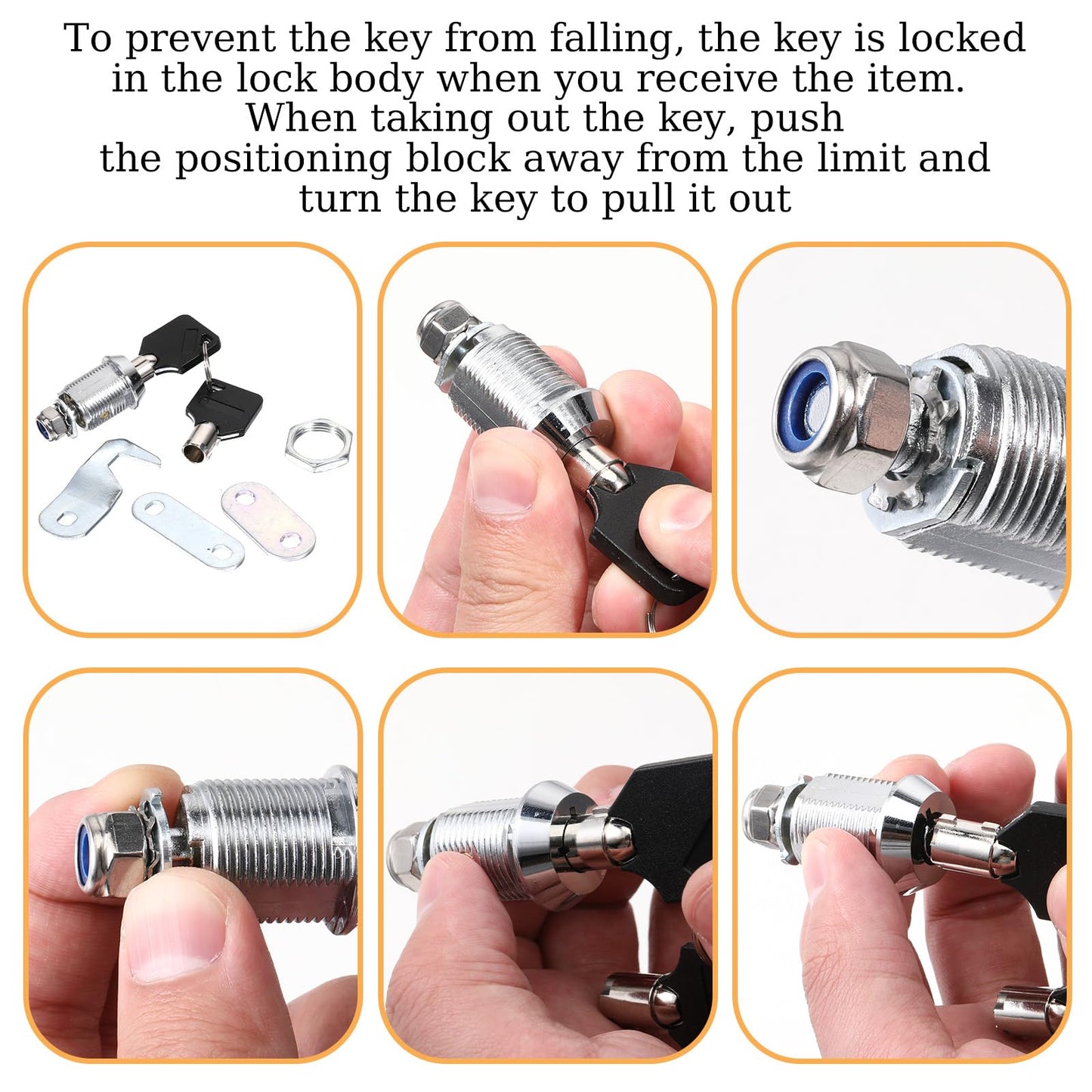 To prevent the key from falling, the key is locked in the lock body when you receive the item. When taking out the key, push the positioning block away from the limit and turn the key to pull it out