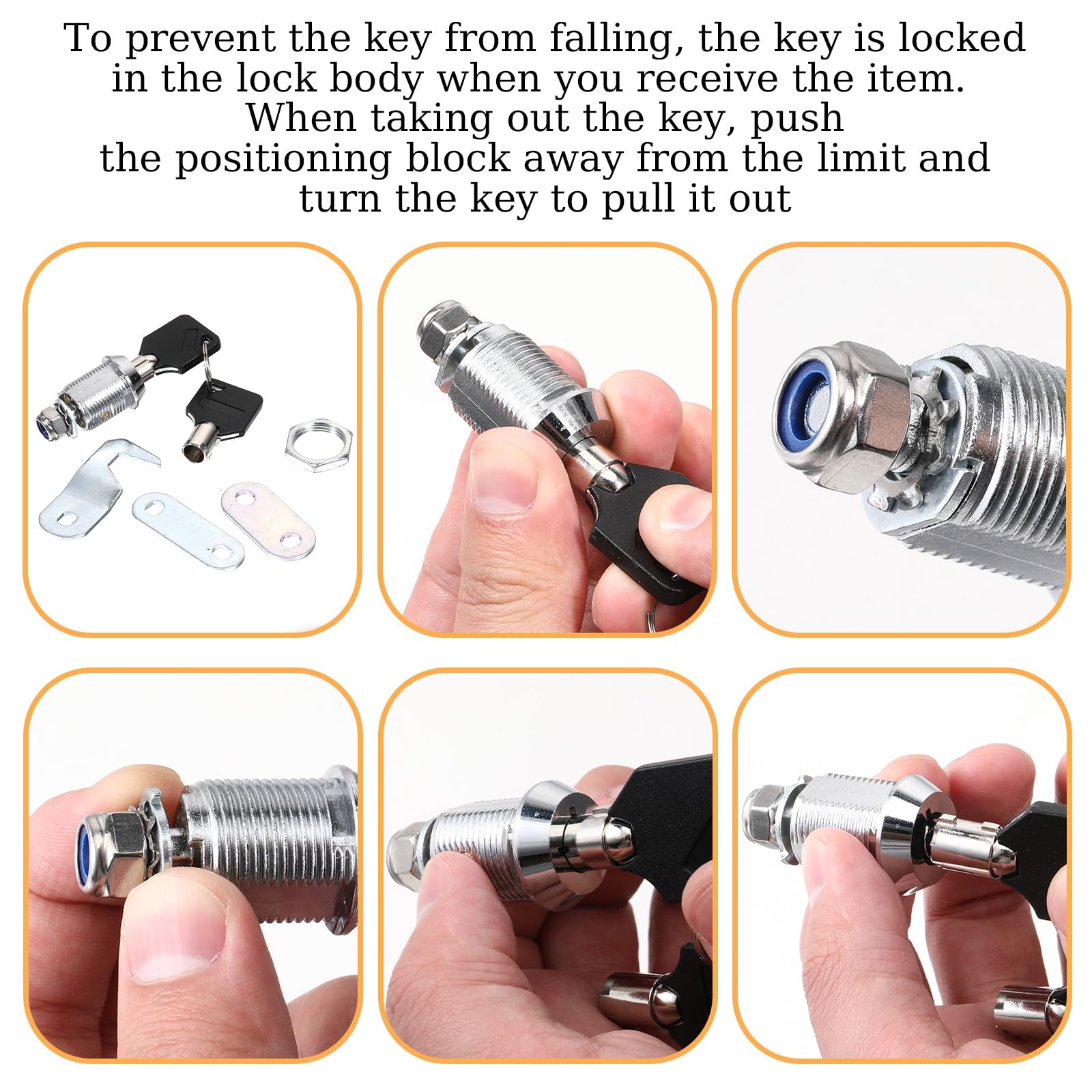 To prevent the key from falling, the key is locked in the lock body when you receive the item. When taking out the key, push the positioning block away from the limit and turn the key to pull it out