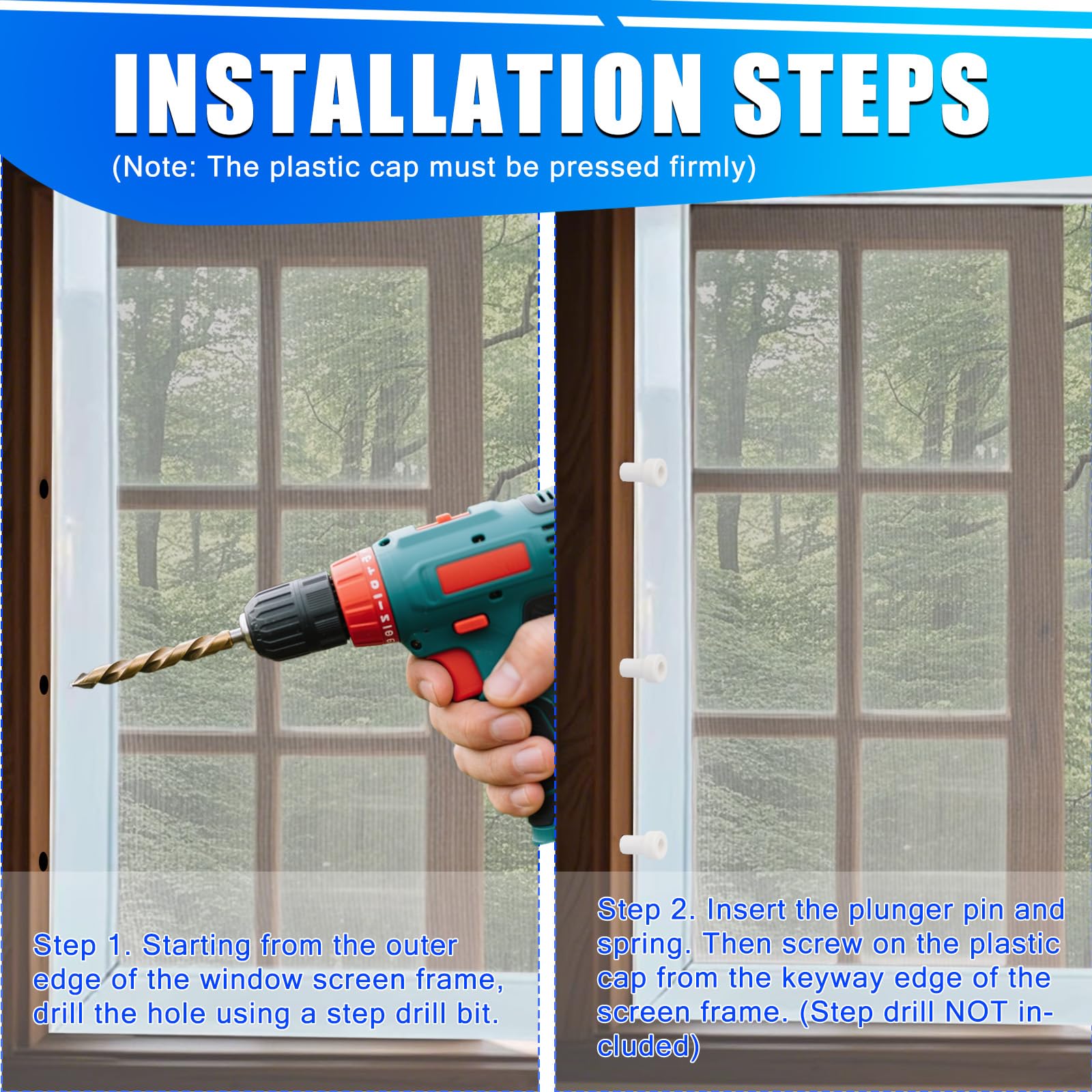 INSTALLATION STEPS
(Note: The plastic cap must be pressed firmly)

Step 1. Starting from the outer edge of the window screen frame, drill the hole using a step drill bit.

Step 2. Insert the plunger pin and spring. Then screw on the plastic cap from the keyway edge of the screen frame. (Step drill NOT included)