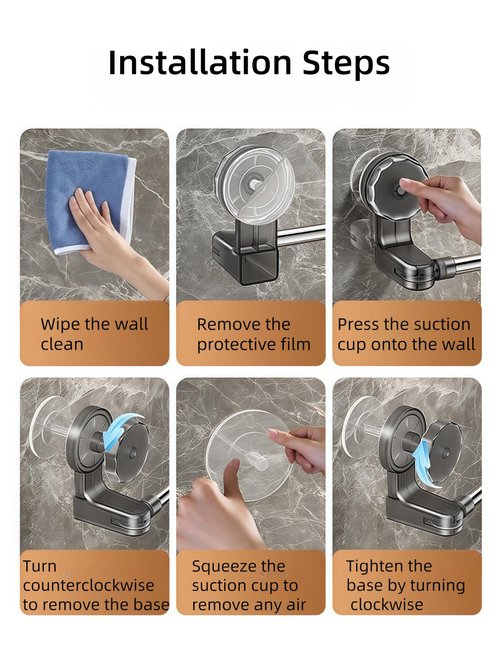 Installation Steps

Wipe the wall clean

Remove the protective film

Press the suction cup onto the wall

Turn counterclockwise to remove the base

Squeeze the suction cup to remove any air

Tighten the base by turning clockwise