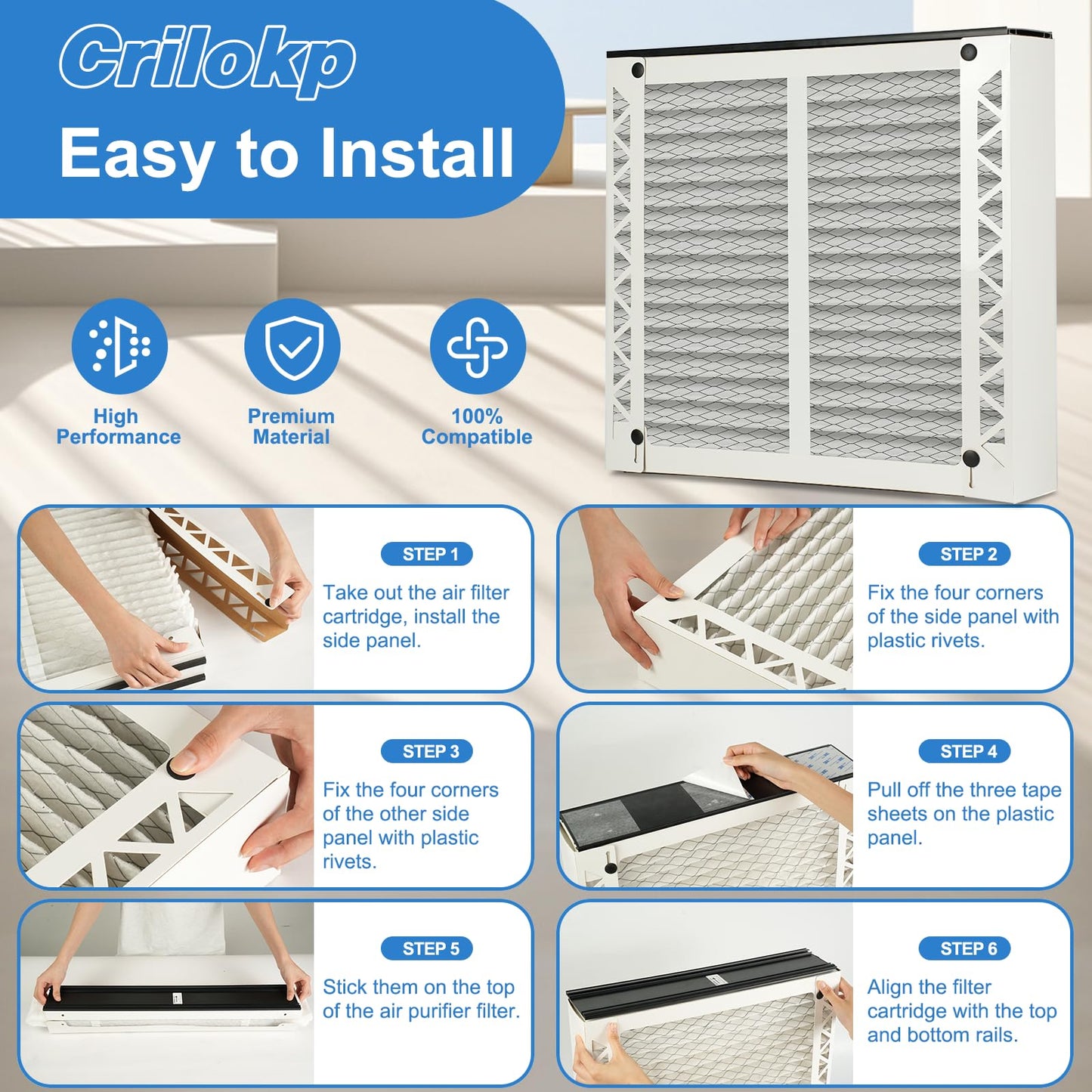 Crilokp
Easy to Install

High Performance

Premium Material

100% Compatible

STEP 1
Take out the air filter cartridge, install the side panel.

STEP 2
Fix the four corners of the side panel with plastic rivets.

STEP 3
Fix the four corners of the other side panel with plastic rivets.

STEP 4
Pull off the three tape sheets on the plastic panel.

STEP 5
Stick them on the top of the air purifier filter.

STEP 6
Align the filter cartridge with the top and bottom rails.