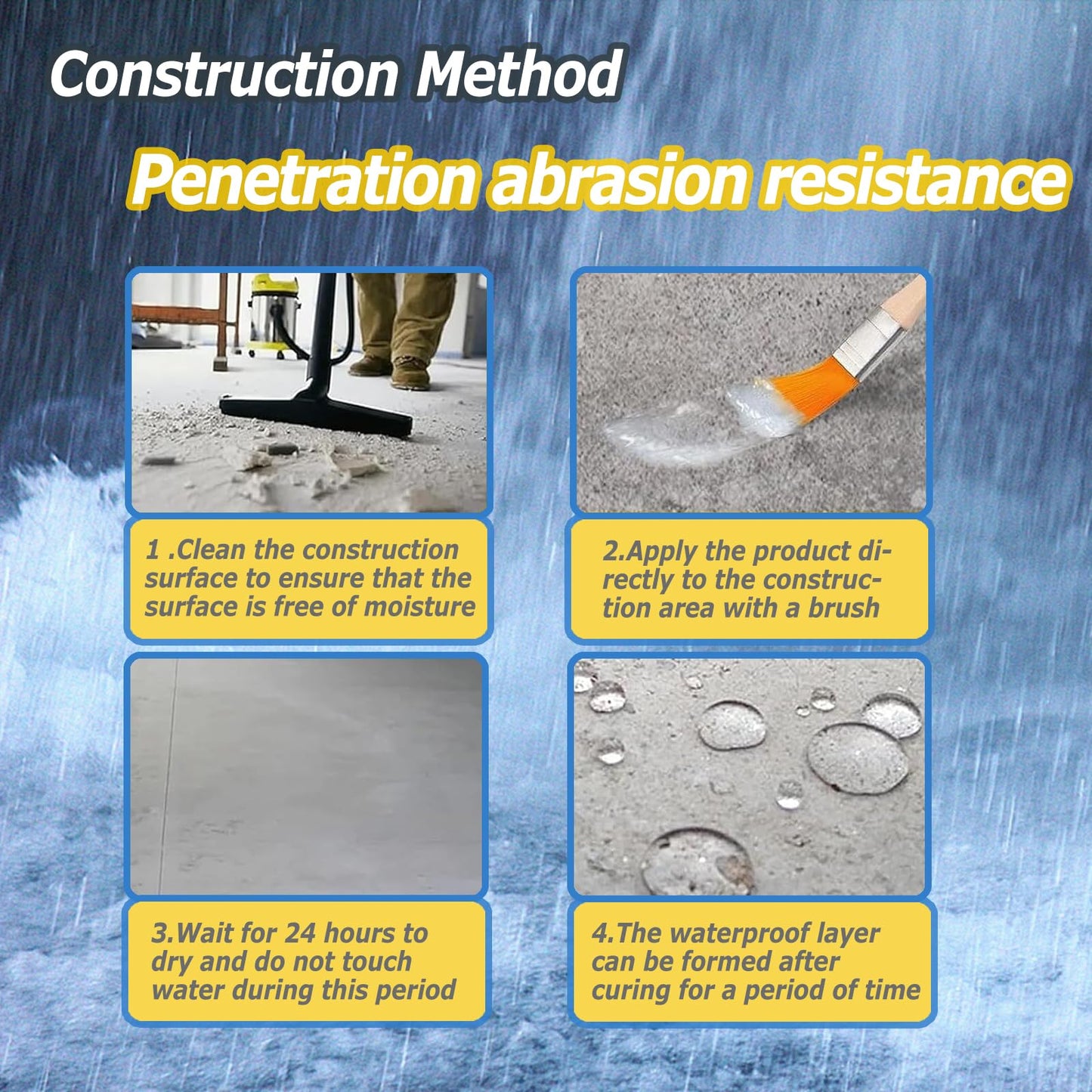 Construction Method

Penetration abrasion resistance

1 .Clean the construction surface to ensure that the surface is free of moisture

2.Apply the product directly to the construction area with a brush

3.Wait for 24 hours to dry and do not touch water during this period

4.The waterproof layer can be formed after curing for a period of time