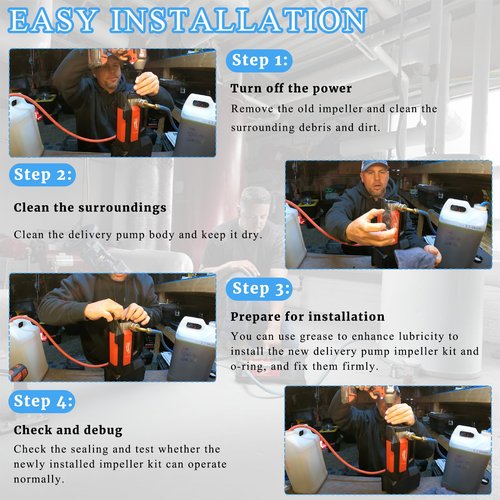 EASY INSTALLATION

Step 1:

Turn off the power

Remove the old impeller and clean the surrounding debris and dirt.

Step 2:

Clean the surroundings

Clean the delivery pump body and keep it dry.

Step 3:

Prepare for installation

You can use grease to enhance lubricity to install the new delivery pump impeller kit and o-ring, and fix them firmly.

Step 4:

Check and debug

Check the sealing and test whether the newly installed impeller kit can operate normally.