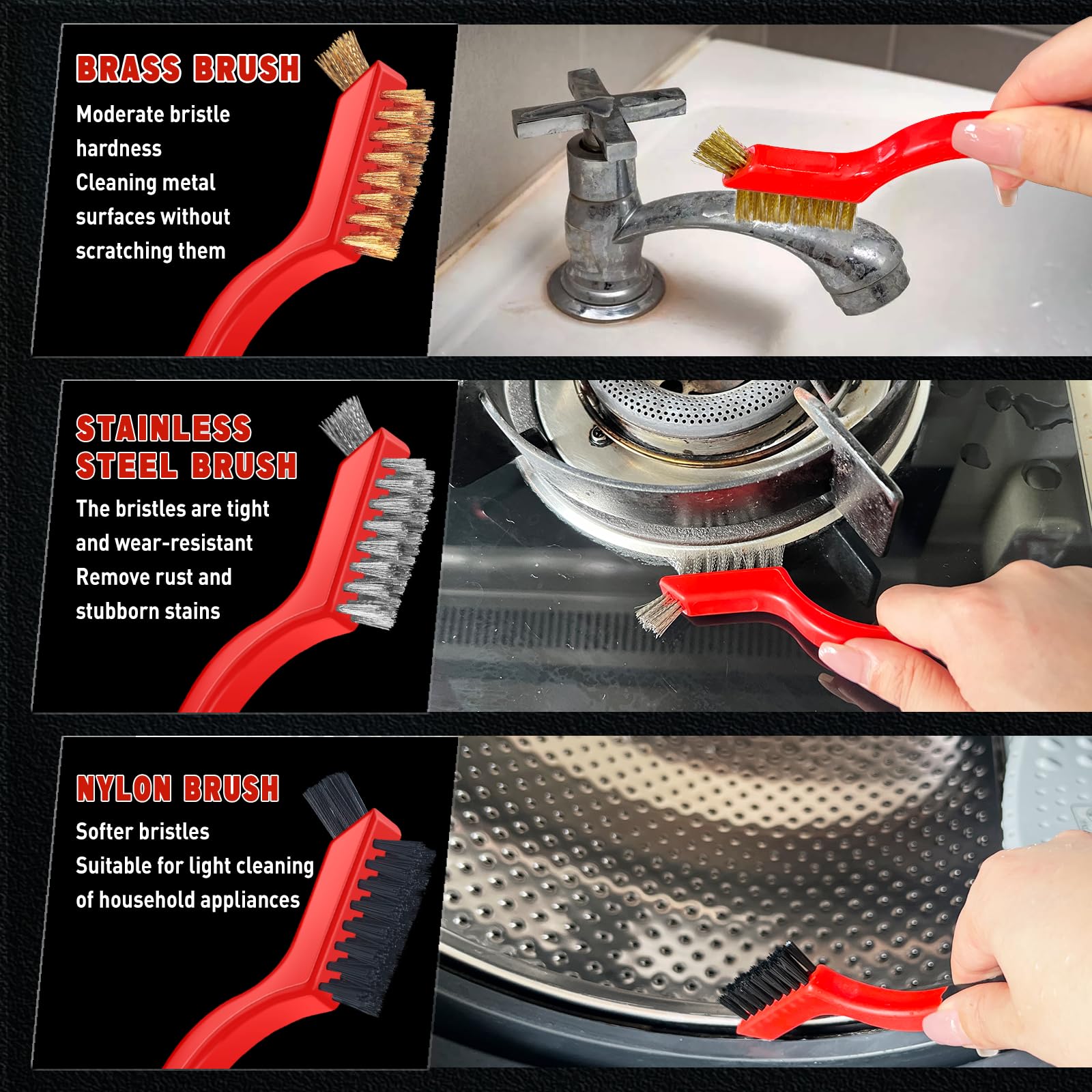 BRASS BRUSH

Moderate bristle hardness
Cleaning metal surfaces without scratching them

STAINLESS STEEL BRUSH

The bristles are tight and wear-resistant
Remove rust and stubborn stains

NYLON BRUSH

Softer bristles
Suitable for light cleaning of household appliances