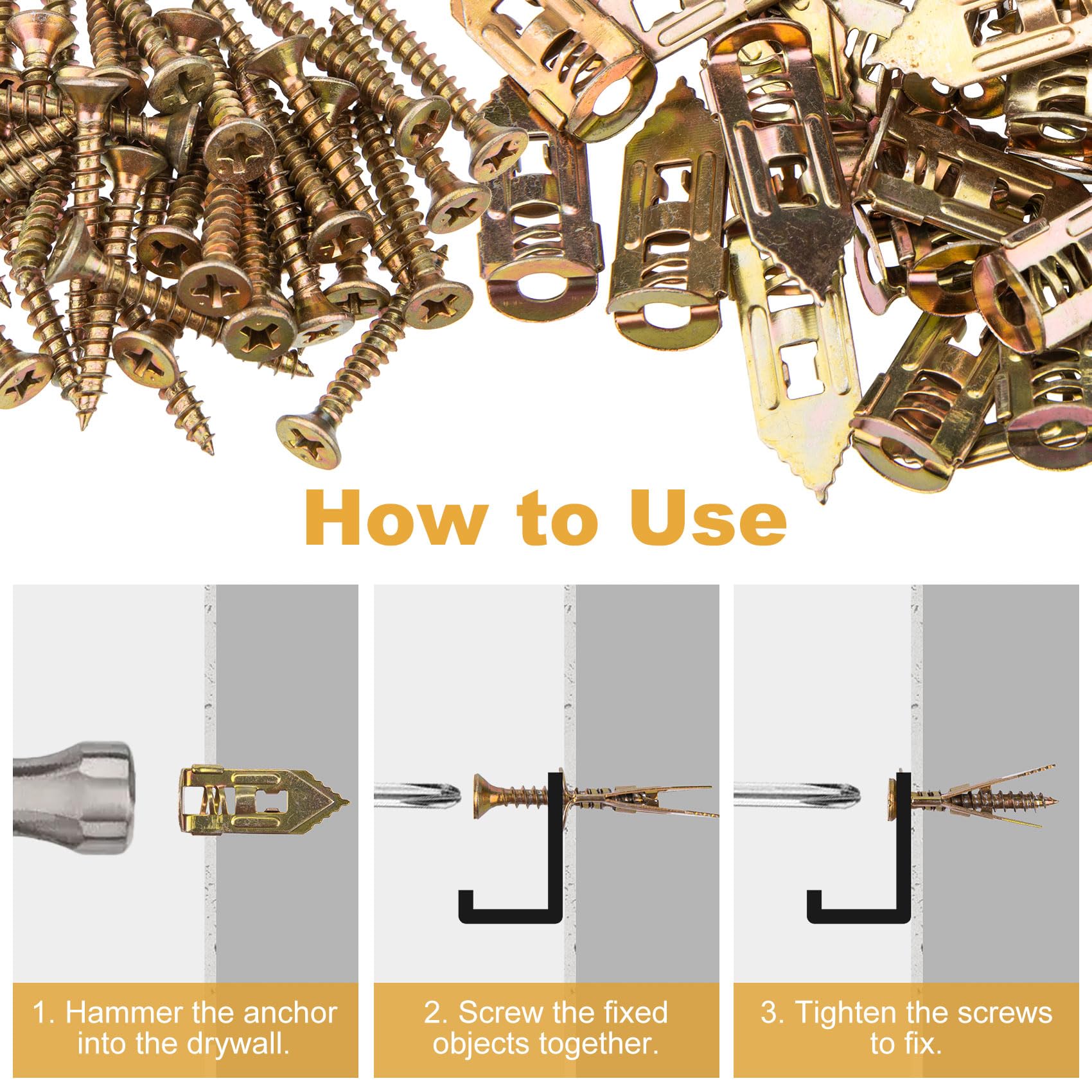 How to Use

1. Hammer the anchor into the drywall.

2. Screw the fixed objects together.

3. Tighten the screws to fix.