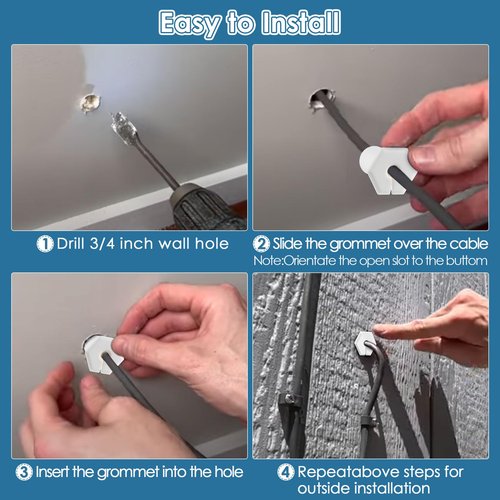 Easy to Install

1 Drill 3/4 inch wall hole

2 Slide the grommet over the cable
Note:Orientate the open slot to the buttom

3 Insert the grommet into the hole

4 Repeatabove steps for outside installation