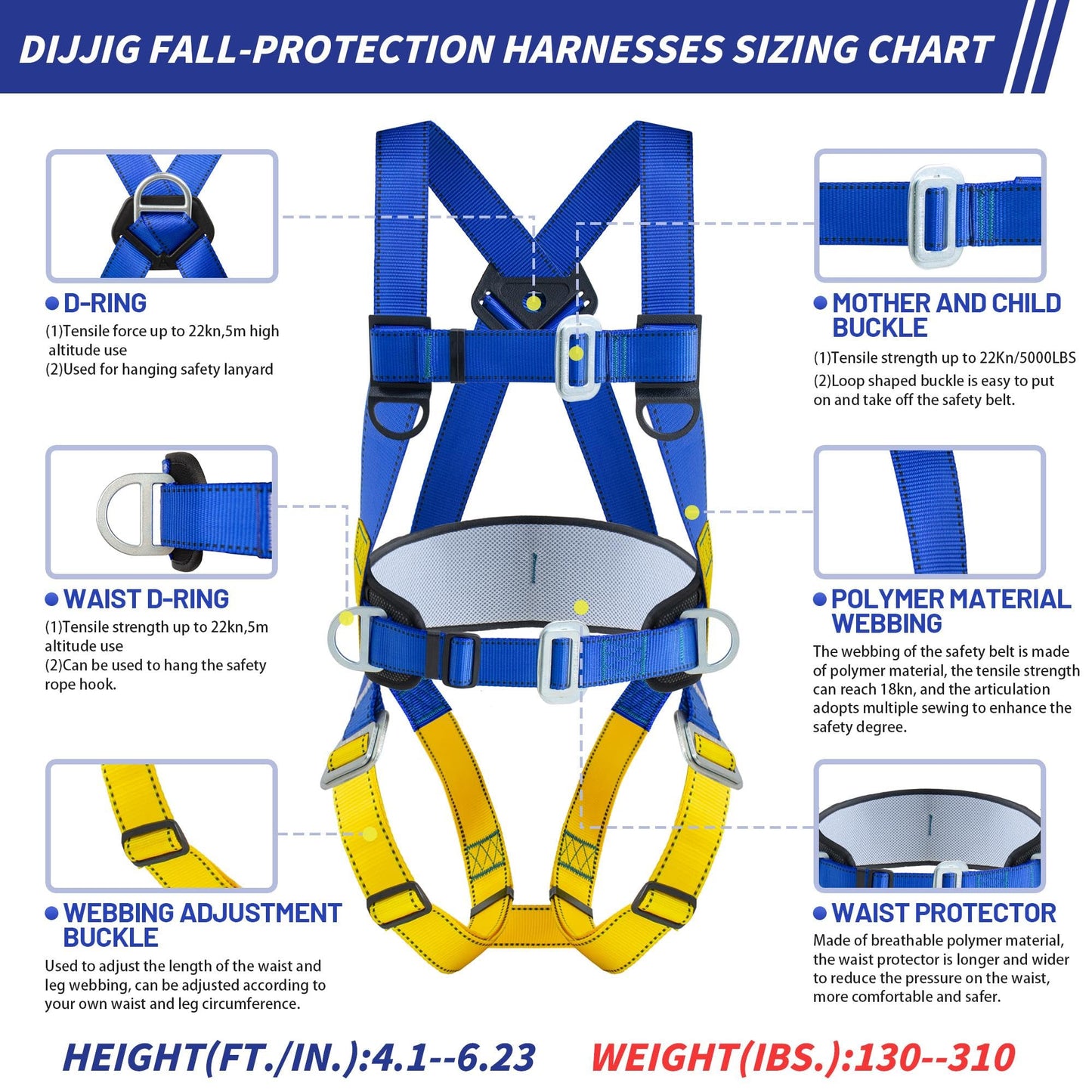 DIJJIG FALL-PROTECTION HARNESSES SIZING CHART

D-RING
(1)Tensile force up to 22kn,5m high altitude use
(2)Used for hanging safety lanyard

WAIST D-RING
(1)Tensile strength up to 22kn,5m altitude use
(2)Can be used to hang the safety rope hook.

WEBBING ADJUSTMENT BUCKLE
Used to adjust the length of the waist and leg webbing, can be adjusted according to your own waist and leg circumference.

MOTHER AND CHILD BUCKLE
(1)Tensile strength up to 22Kn/5000LBS
(2)Loop shaped buckle is easy to put on and take off the safety belt.

POLYMER MATERIAL WEBBING
The webbing of the safety belt is made of polymer material, the tensile strength can reach 18kn, and the articulation adopts multiple sewing to enhance the safety degree.

WAIST PROTECTOR
Made of breathable polymer material, the waist protector is longer and wider to reduce the pressure on the waist, more comfortable and safer.

HEIGHT(FT./IN.):4.1--6.23 WEIGHT(IBS.):130--310