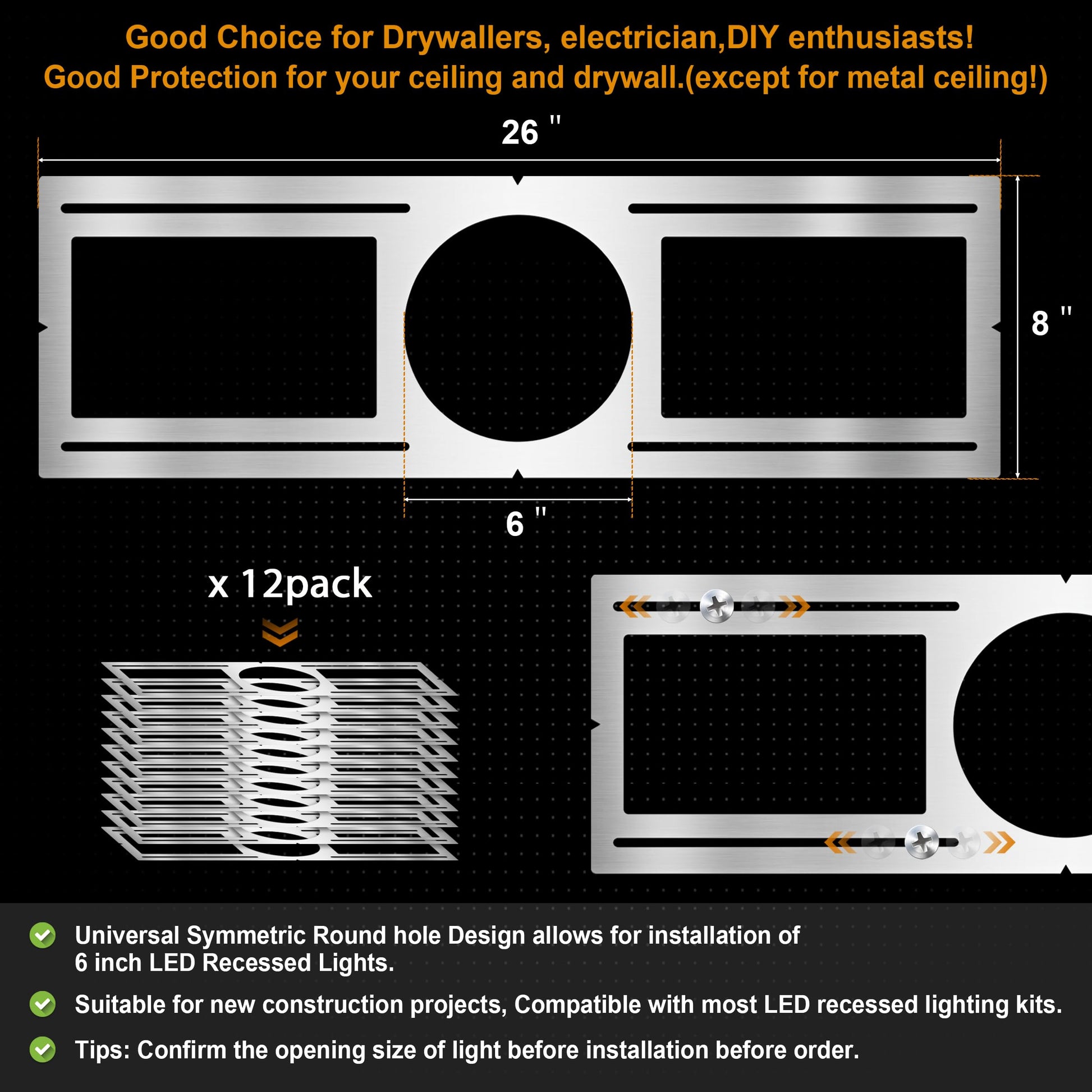 Good Choice for Drywallers, electrician,DIY enthusiasts!
Good Protection for your ceiling and drywall.(except for metal ceiling!)

26 "

8 "

6 "

x 12pack

Universal Symmetric Round hole Design allows for installation of 6 inch LED Recessed Lights.

Suitable for new construction projects, Compatible with most LED recessed lighting kits.

Tips: Confirm the opening size of light before installation before order.