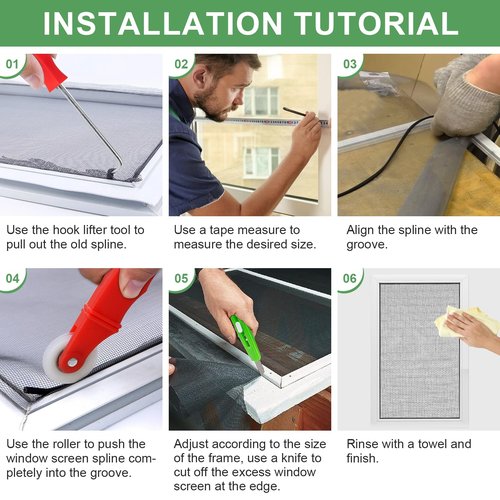 INSTALLATION TUTORIAL

01

Use the hook lifter tool to pull out the old spline.

02

Use a tape measure to measure the desired size.

03

Align the spline with the groove.

04

Use the roller to push the window screen spline completely into the groove.

05

Adjust according to the size of the frame, use a knife to cut off the excess window screen at the edge.

06

Rinse with a towel and finish.