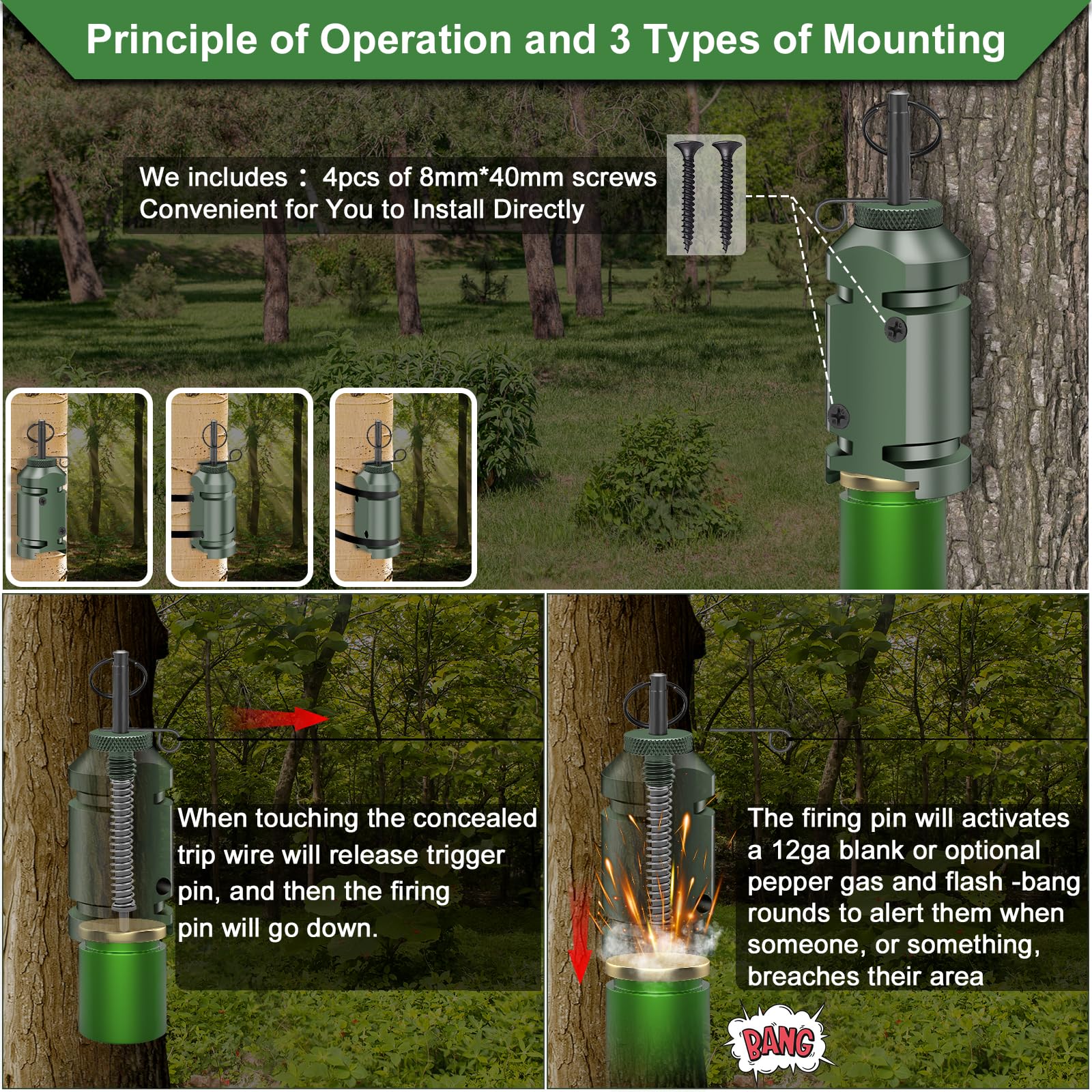 Principle of Operation and 3 Types of Mounting

We includes： 4pcs of 8mm*40mm screws
Convenient for You to Install Directly

When touching the concealed trip wire will release trigger pin, and then the firing pin will go down.

The firing pin will activates a 12ga blank or optional pepper gas and flash -bang rounds to alert them when someone, or something, breaches their area

BANG