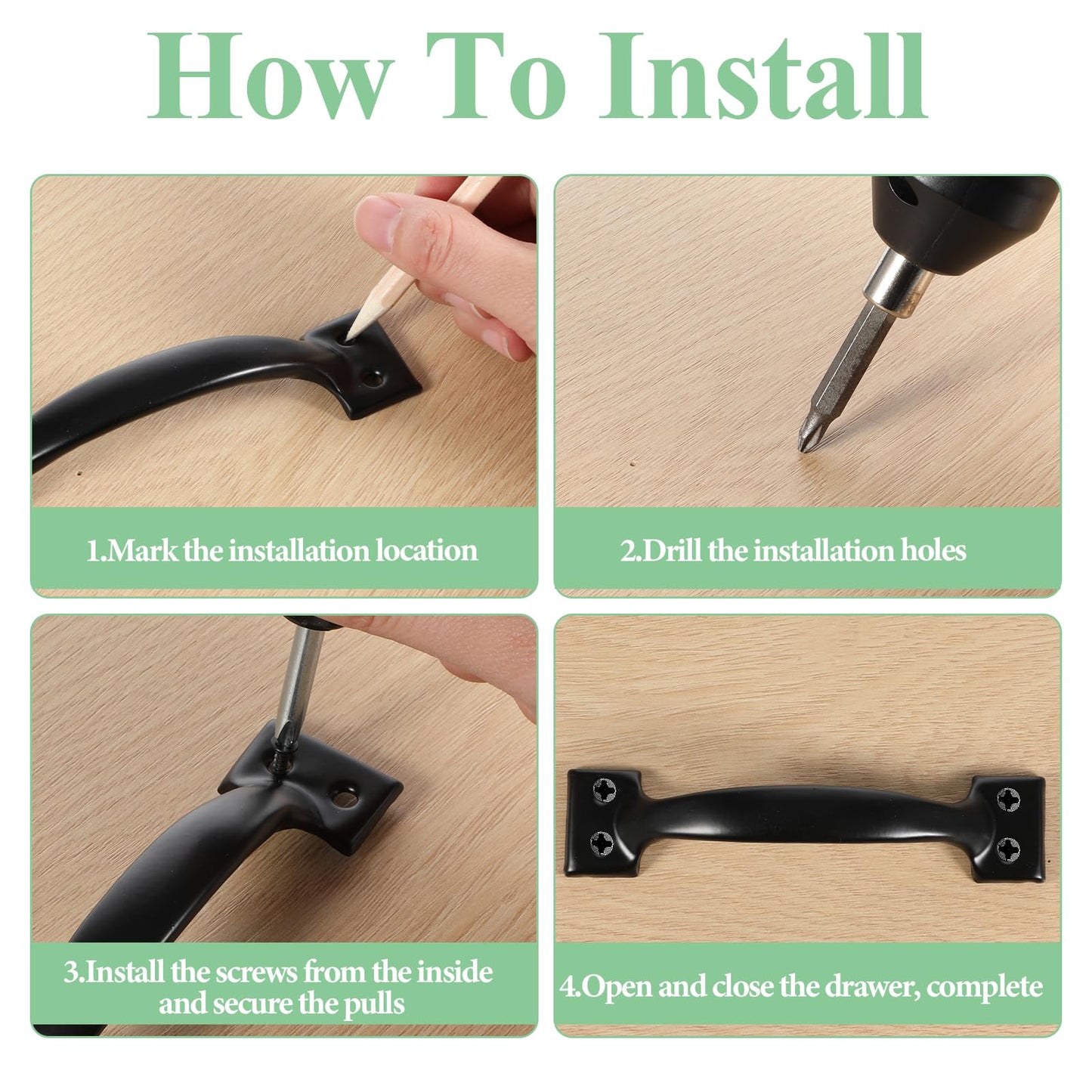 How To Install

1.Mark the installation location

2.Drill the installation holes

3.Install the screws from the inside and secure the pulls

4.Open and close the drawer, complete