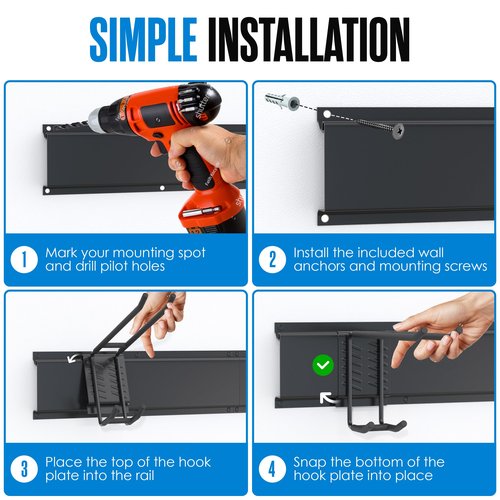 SIMPLE INSTALLATION

1 Mark your mounting spot and drill pilot holes

2 Install the included wall anchors and mounting screws

3 Place the top of the hook plate into the rail

4 Snap the bottom of the hook plate into place