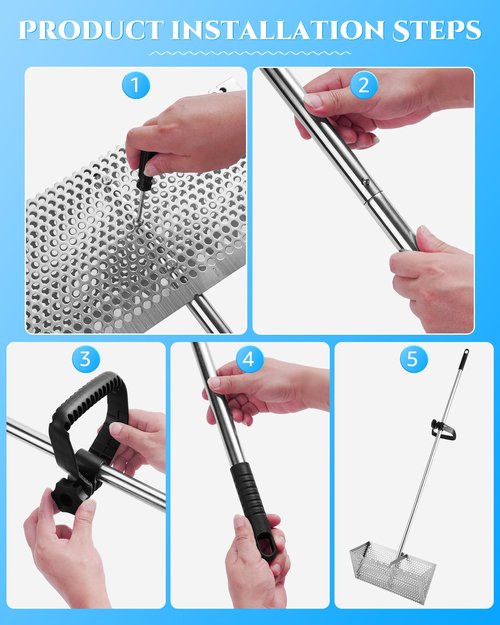 PRODUCT INSTALLATION STEPS

1

2

3

4

5