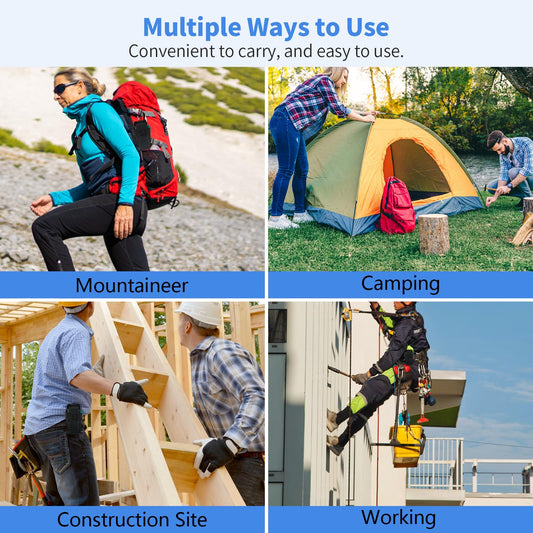 Multiple Ways to Use
Convenient to carry, and easy to use.

Mountaineer

Camping

Construction Site

Working