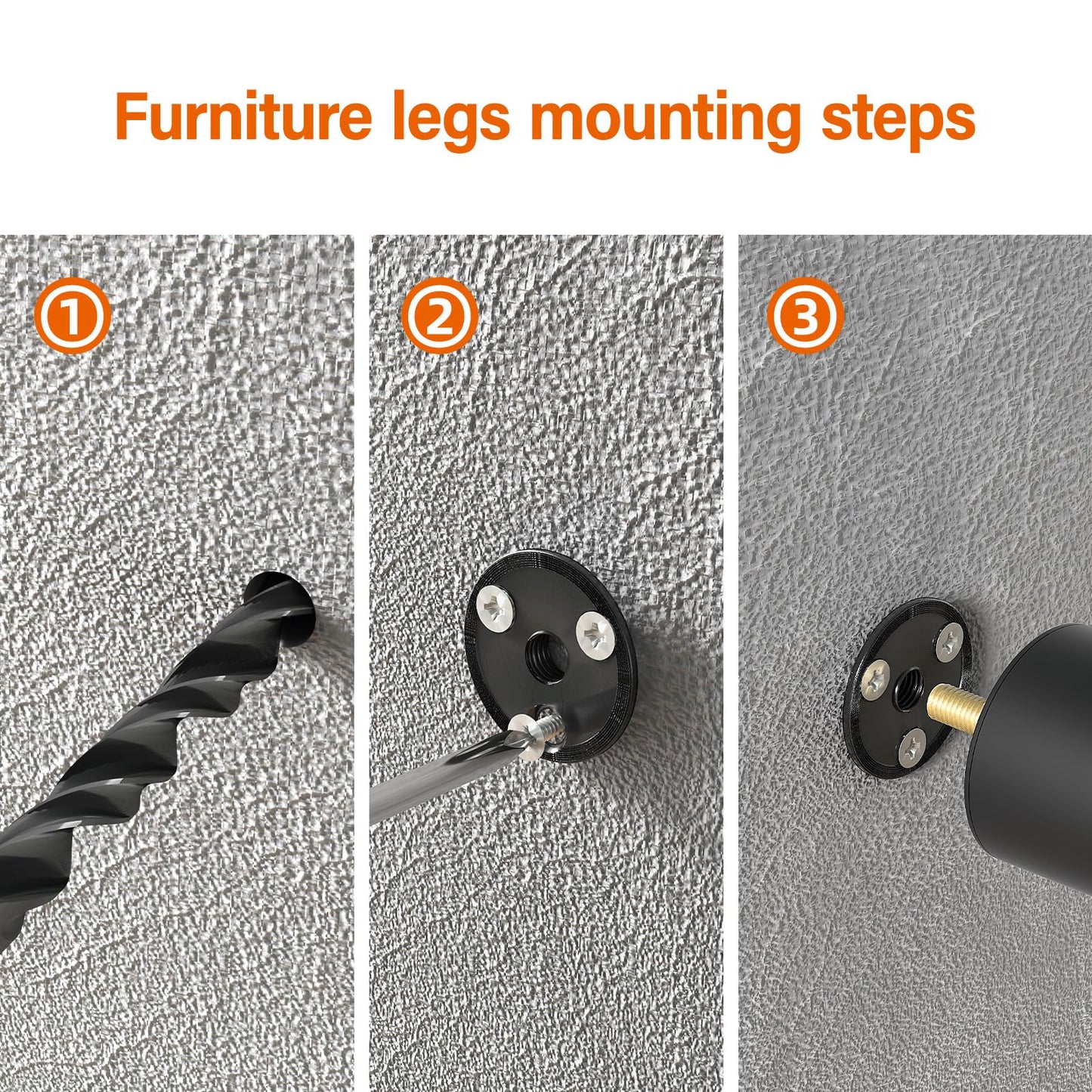 Furniture legs mounting steps

①

②

③