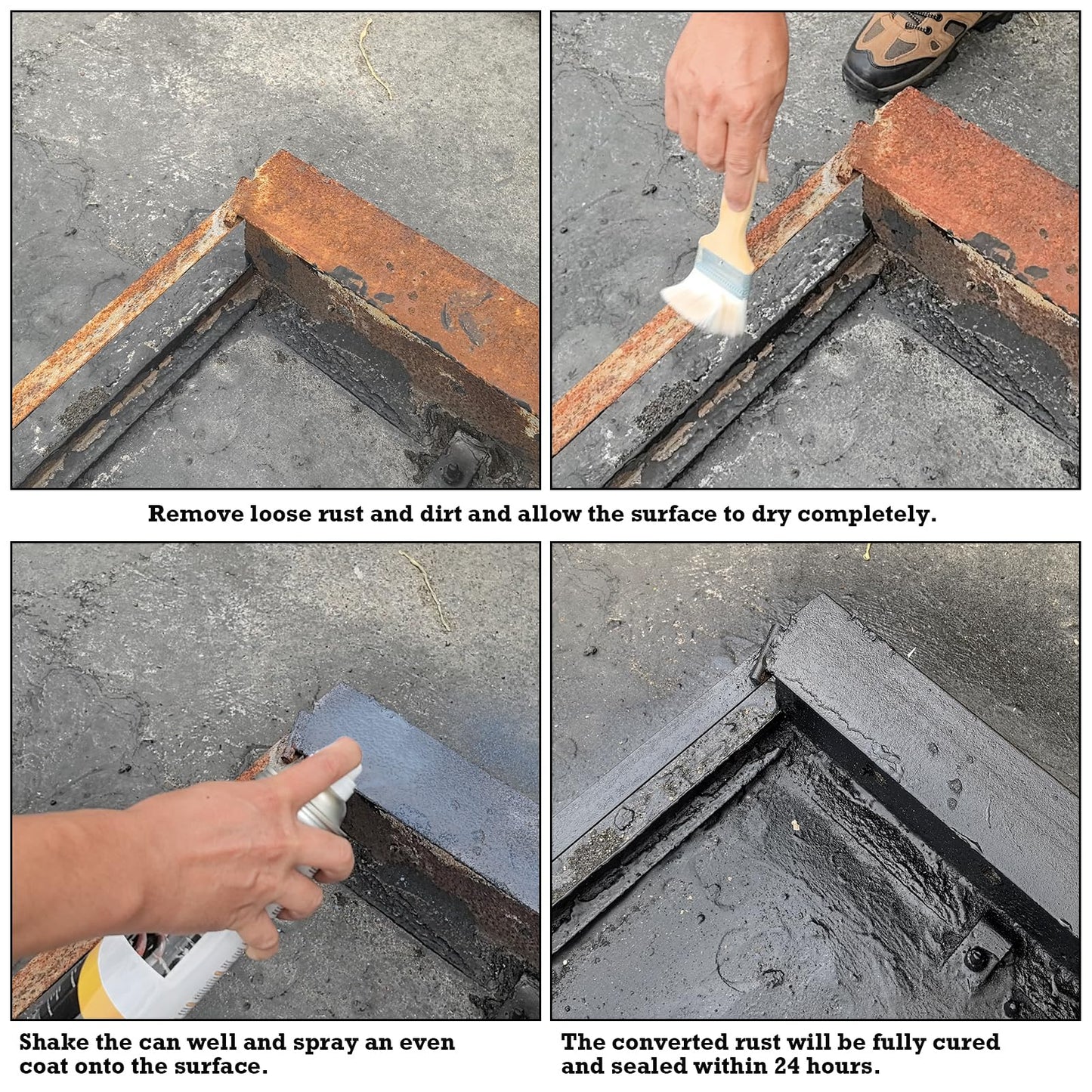 Remove loose rust and dirt and allow the surface to dry completely.

Shake the can well and spray an even coat onto the surface.

The converted rust will be fully cured and sealed within 24 hours.