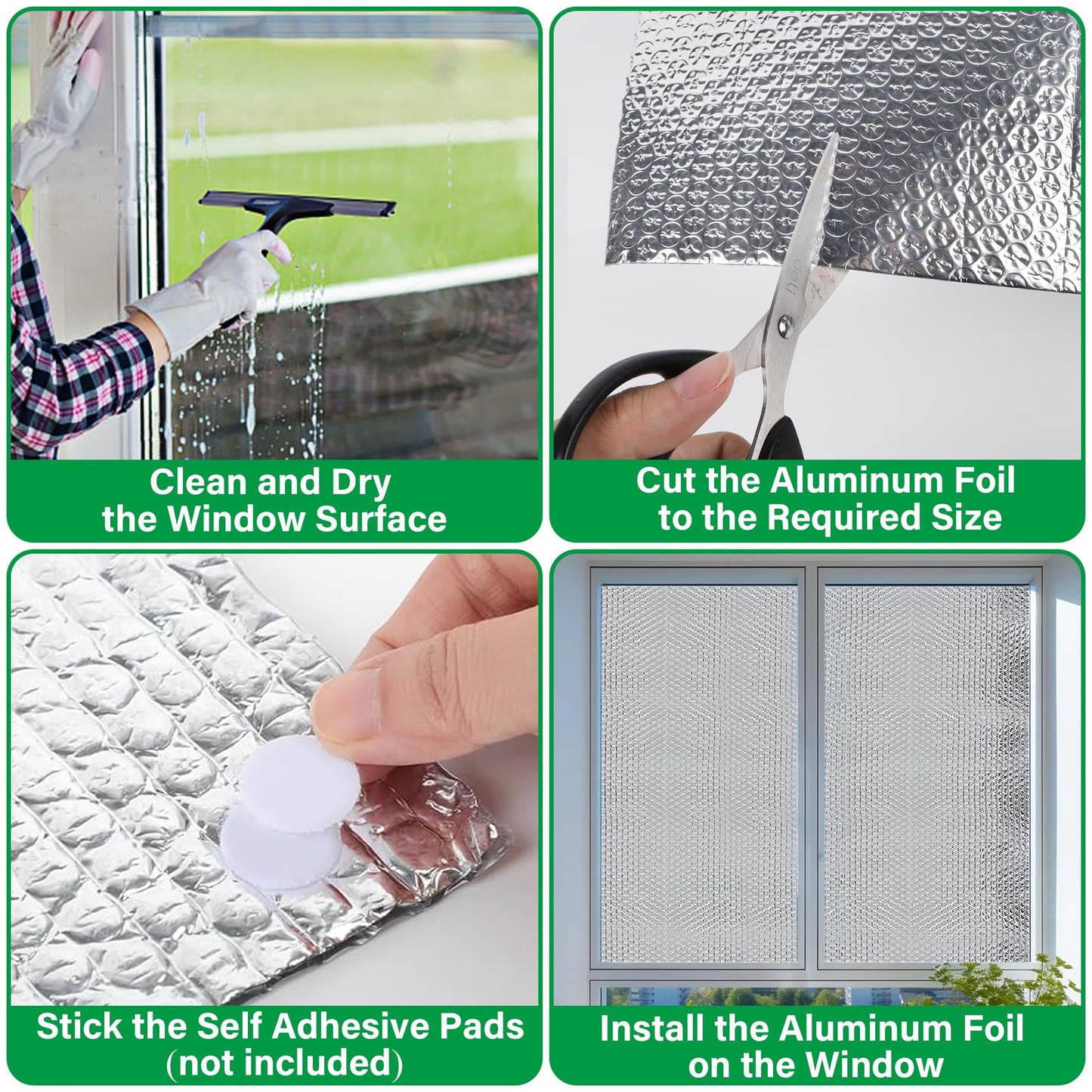 Clean and Dry the Window Surface

deli

Cut the Aluminum Foil to the Required Size

Stick the Self Adhesive Pads (not included)

Install the Aluminum Foil on the Window